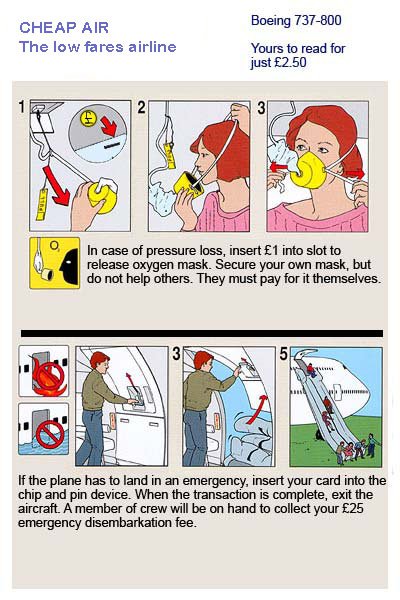 CHEAP AIR
The low fares airline

Boeing 737-800

Yours to read for just £2.50

1 2 3

$O_2$

In case of pressure loss, insert £1 into slot to release oxygen mask. Secure your own mask, but do not help others. They must pay for it themselves.

3 5

If the plane has to land in an emergency, insert your card into the chip and pin device. When the transaction is complete, exit the aircraft. A member of crew will be on hand to collect your £25 emergency disembarkation fee.